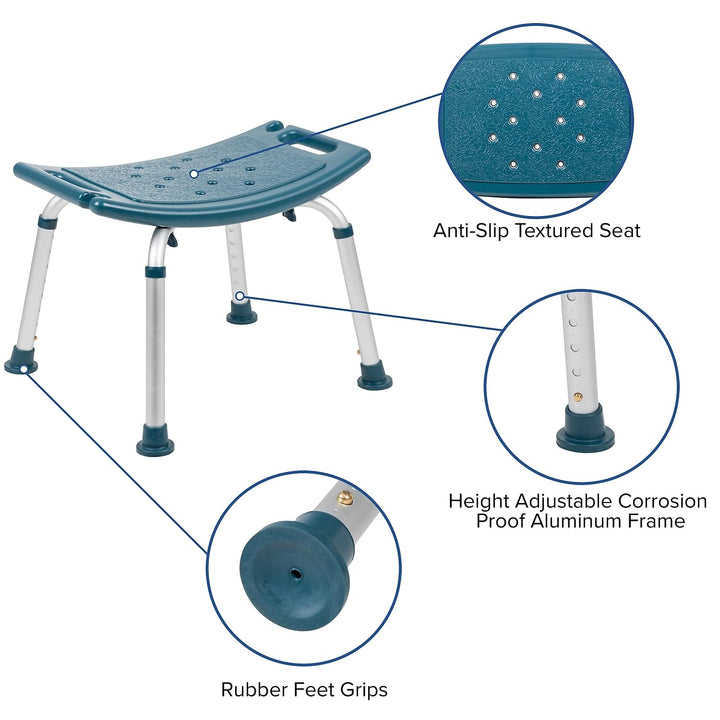 Anti-Slip Textured Seat

Height Adjustable Corrosion Proof Aluminum Frame

Rubber Feet Grips