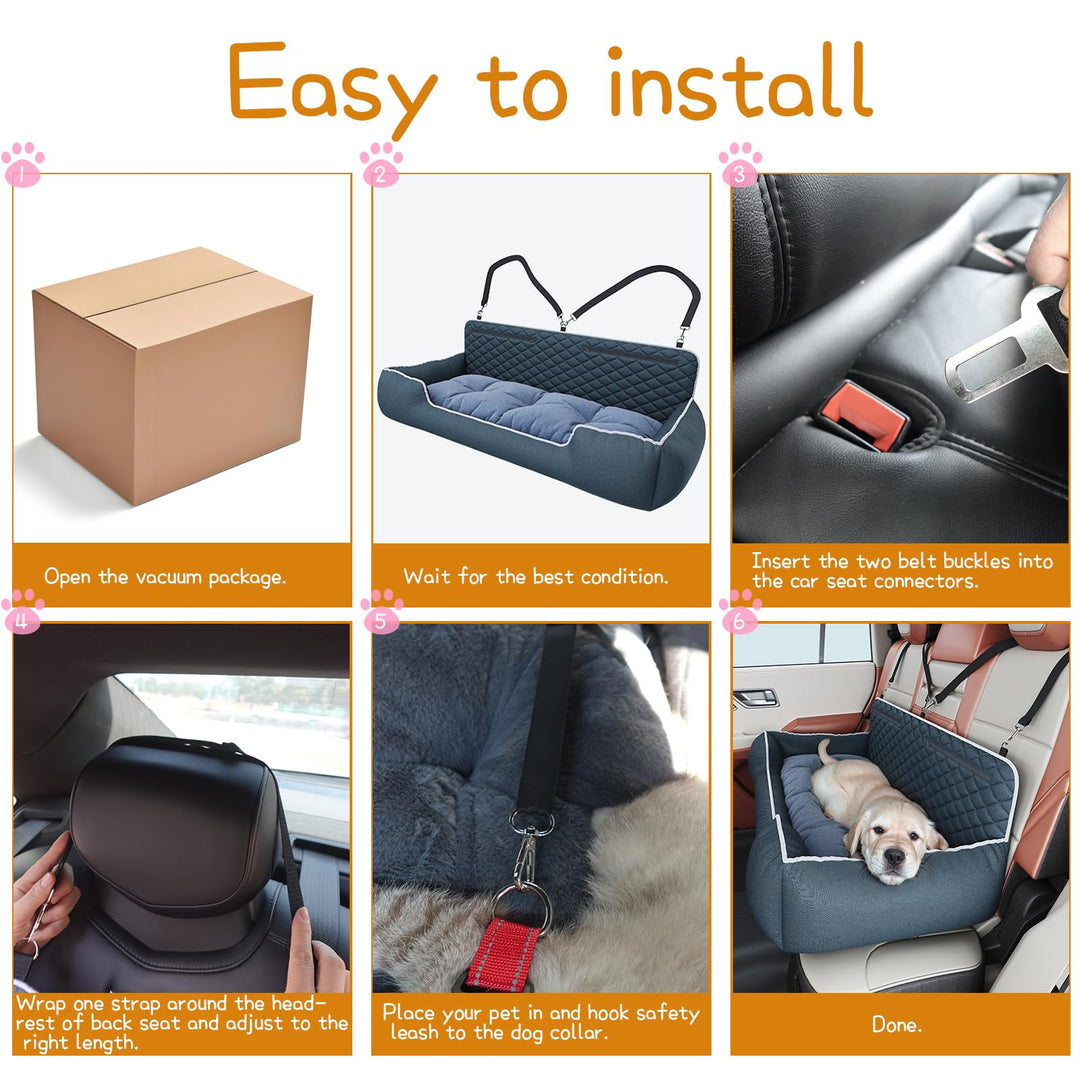 Easy to install

1

Open the vacuum package.

2

Wait for the best condition.

3

Insert the two belt buckles into the car seat connectors.

4

Wrap one strap around the headrest of back seat and adjust to the right length.

5

Place your pet in and hook safety leash to the dog collar.

6

Done.