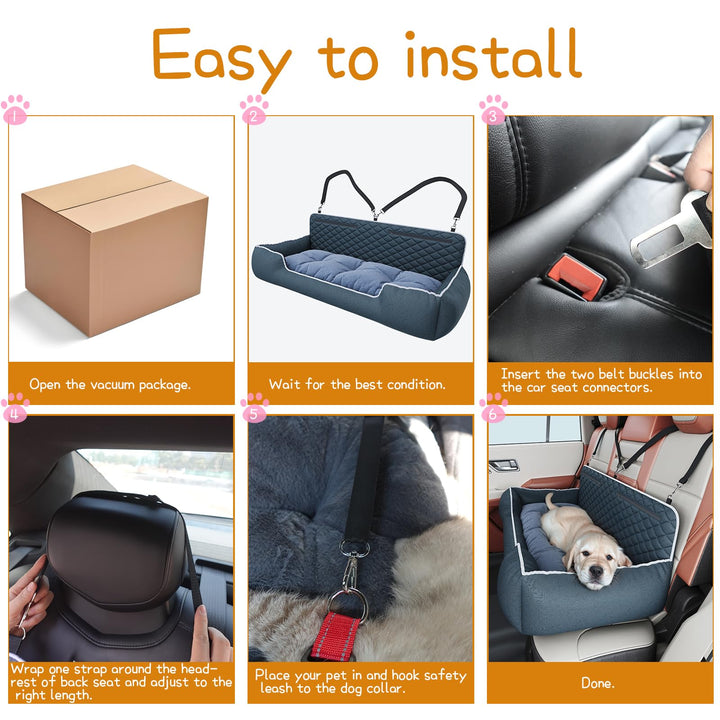 Easy to install

1

Open the vacuum package.

2

Wait for the best condition.

3

Insert the two belt buckles into the car seat connectors.

4

Wrap one strap around the headrest of back seat and adjust to the right length.

5

Place your pet in and hook safety leash to the dog collar.

6

Done.