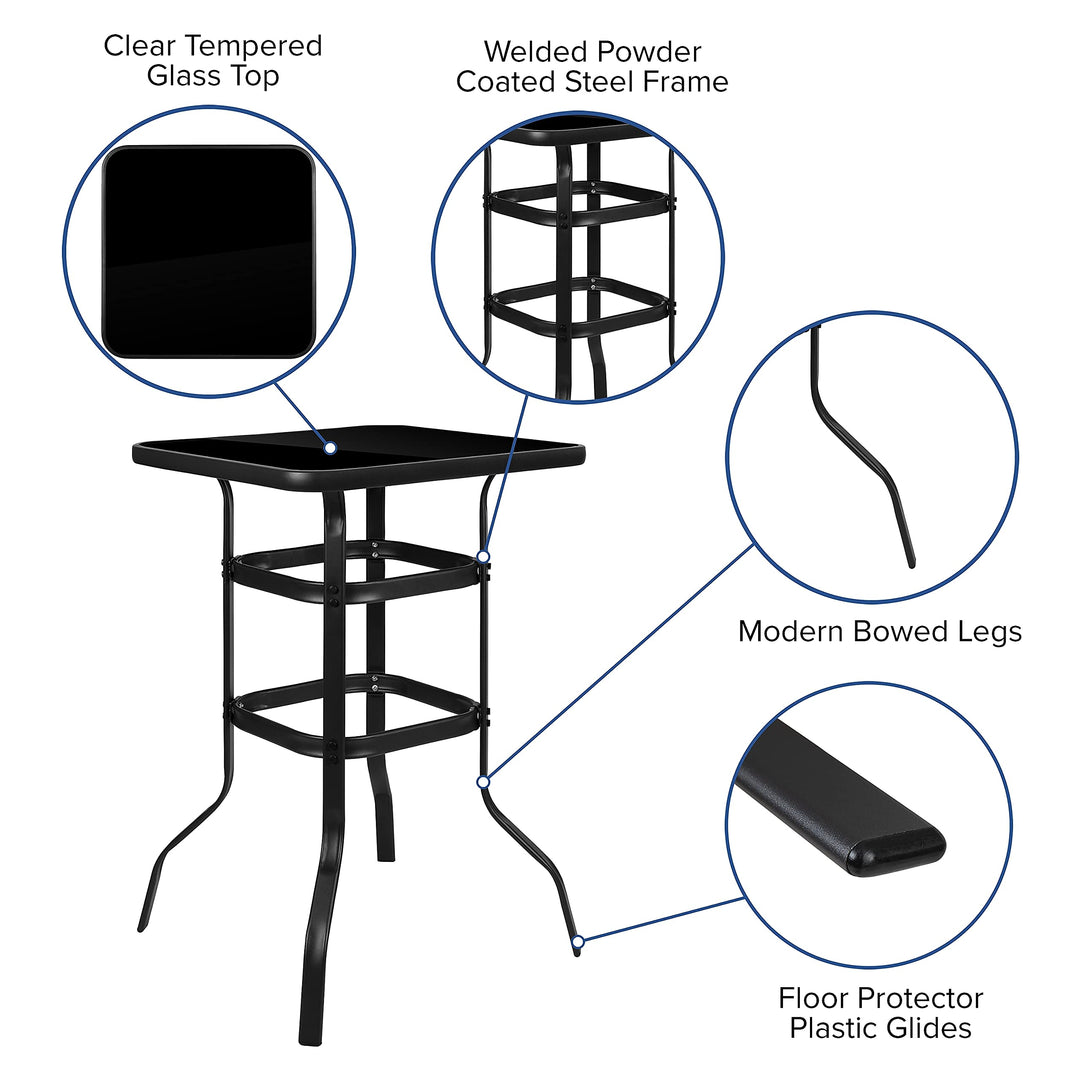 Clear Tempered Glass Top

Welded Powder Coated Steel Frame

Modern Bowed Legs

Floor Protector Plastic Glides