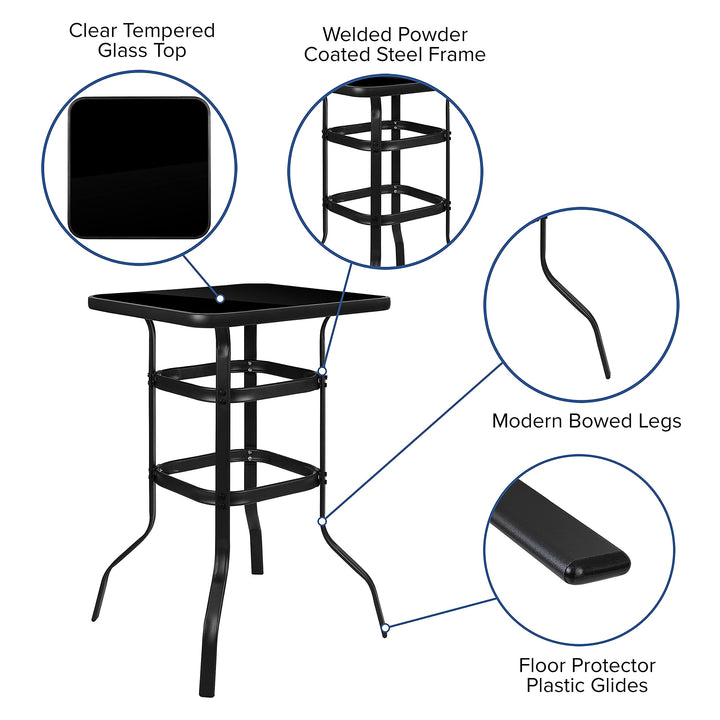 Clear Tempered Glass Top

Welded Powder Coated Steel Frame

Modern Bowed Legs

Floor Protector Plastic Glides