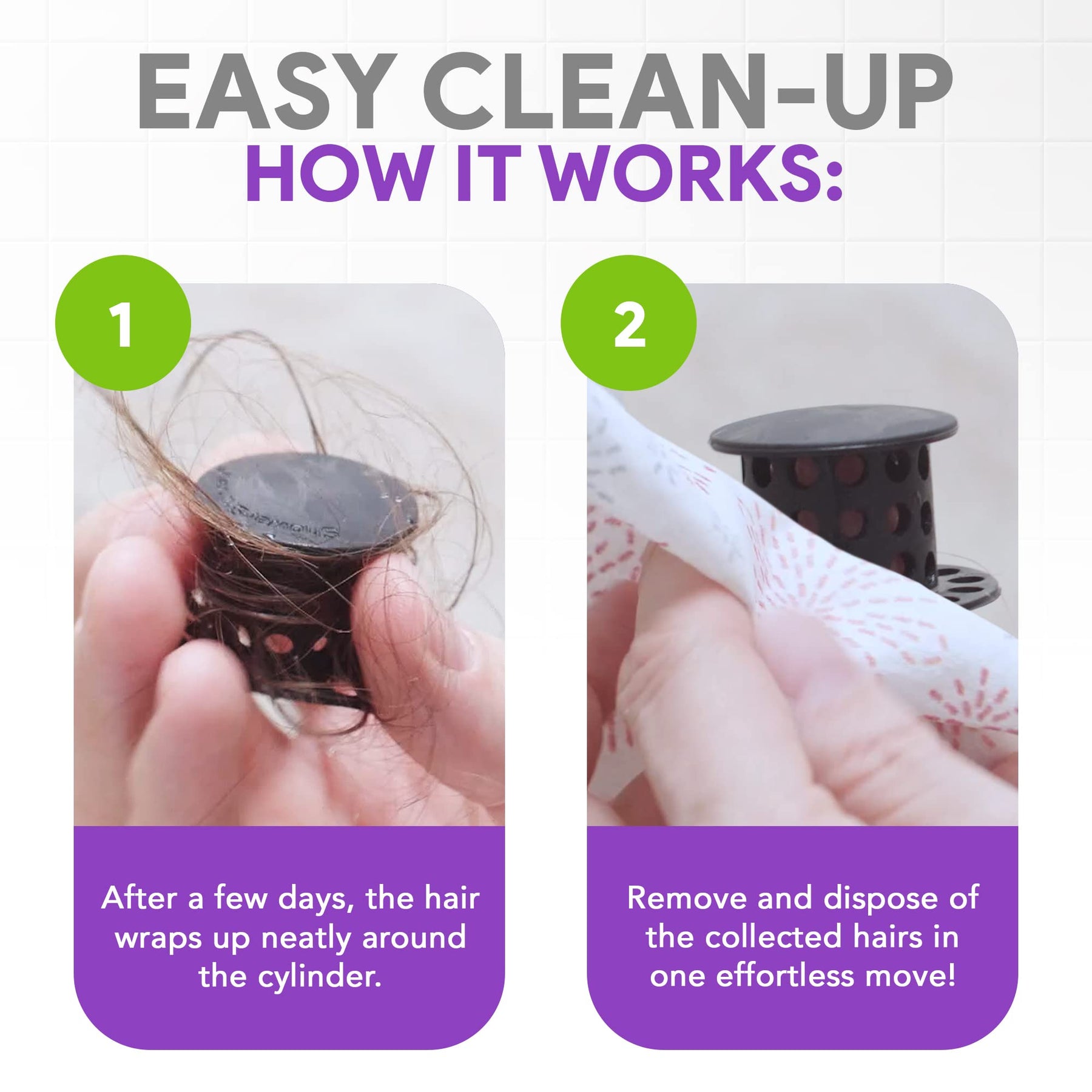 EASY CLEAN-UP
HOW IT WORKS:

1

After a few days, the hair wraps up neatly around the cylinder.

2

Remove and dispose of the collected hairs in one effortless move!