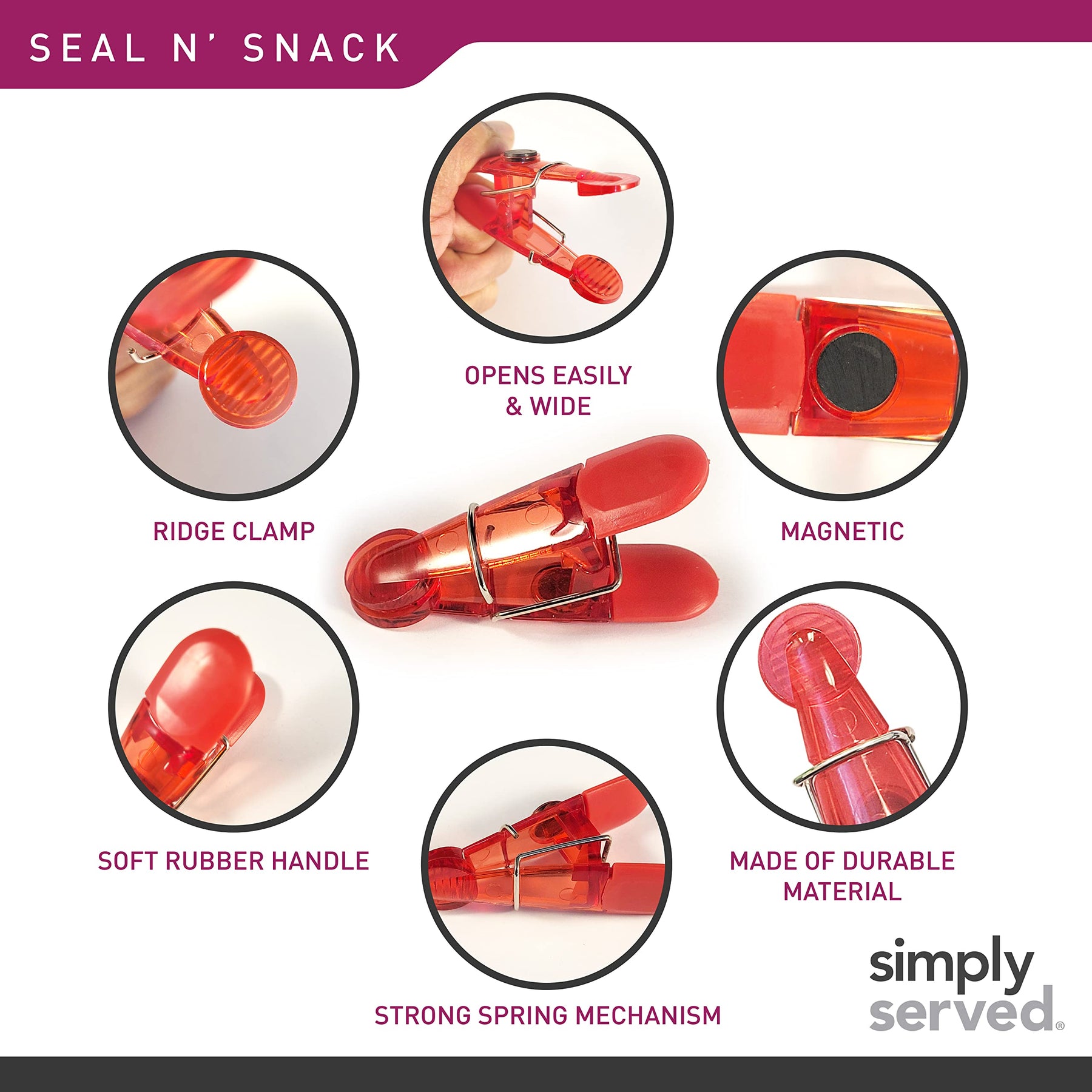 SEAL N' SNACK

OPENS EASILY & WIDE

RIDGE CLAMP

MAGNETIC

SOFT RUBBER HANDLE

MADE OF DURABLE MATERIAL

STRONG SPRING MECHANISM

simply served®