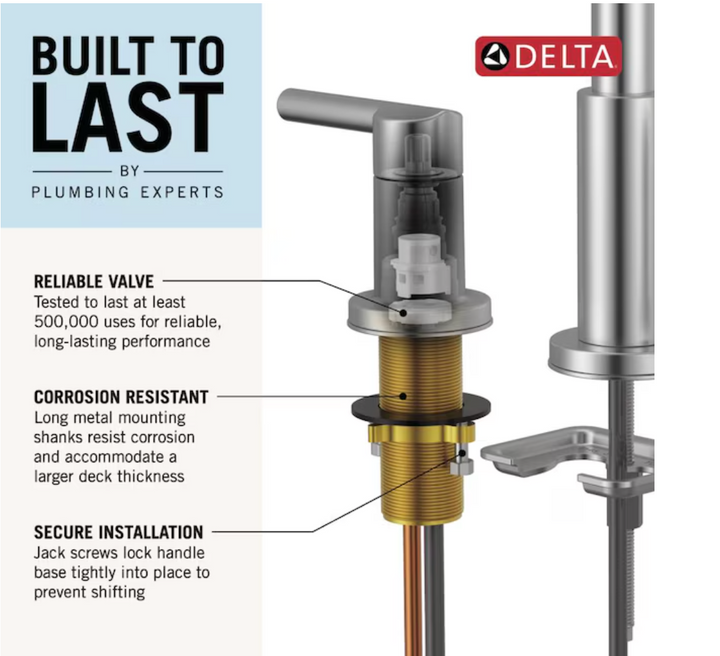 BUILT TO LAST

BY

PLUMBING EXPERTS

DELTA

RELIABLE VALVE
Tested to last at least 500,000 uses for reliable, long-lasting performance

CORROSION RESISTANT
Long metal mounting shanks resist corrosion and accommodate a larger deck thickness

SECURE INSTALLATION
Jack screws lock handle base tightly into place to prevent shifting