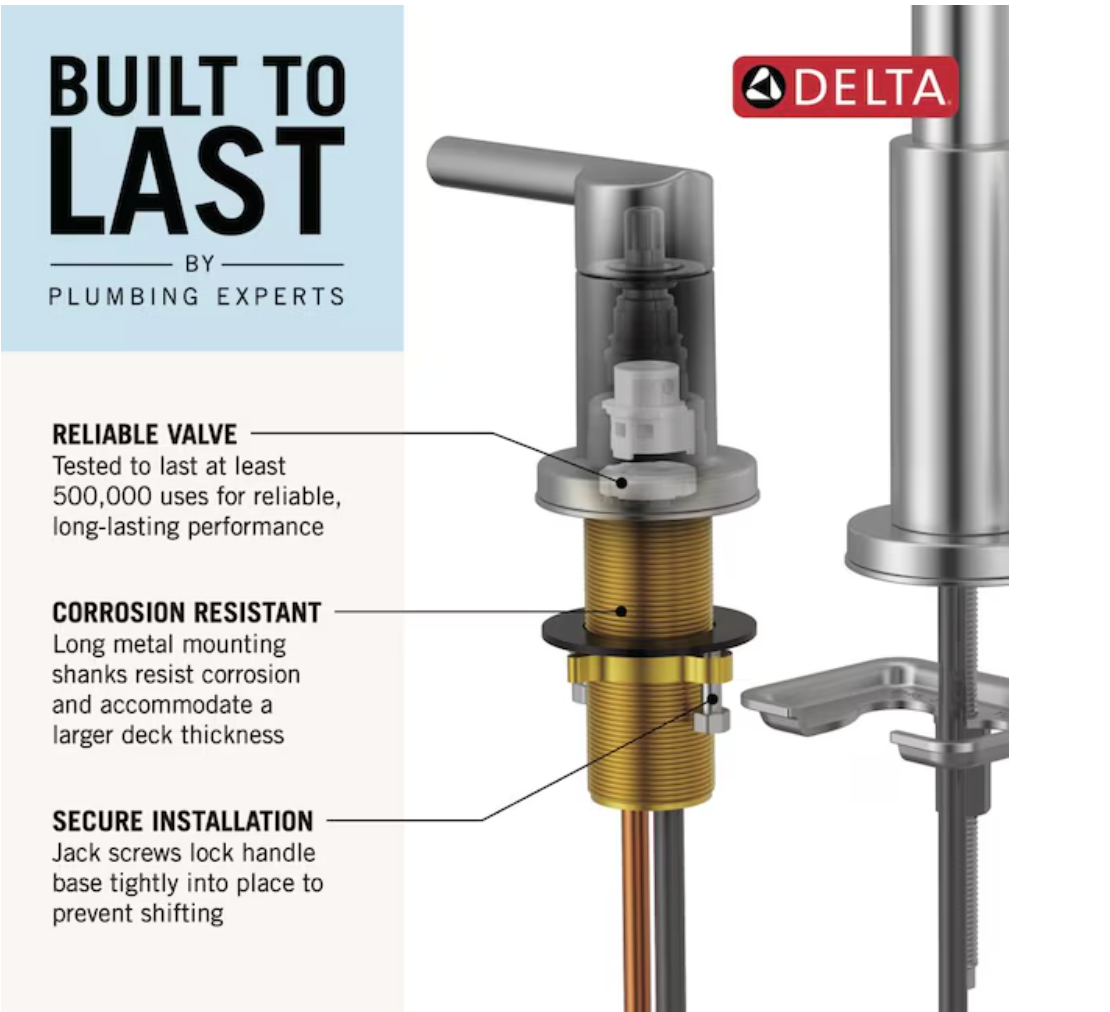 BUILT TO LAST

BY

PLUMBING EXPERTS

DELTA

RELIABLE VALVE
Tested to last at least 500,000 uses for reliable, long-lasting performance

CORROSION RESISTANT
Long metal mounting shanks resist corrosion and accommodate a larger deck thickness

SECURE INSTALLATION
Jack screws lock handle base tightly into place to prevent shifting