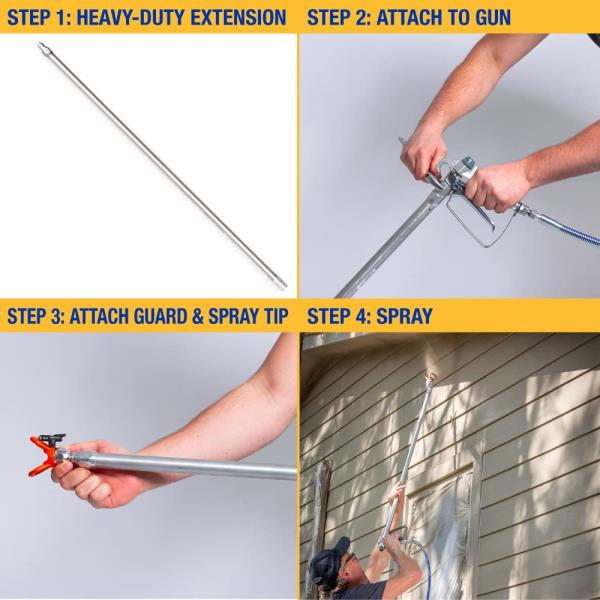 STEP 1: HEAVY-DUTY EXTENSION

STEP 2: ATTACH TO GUN

STEP 3: ATTACH GUARD & SPRAY TIP

STEP 4: SPRAY