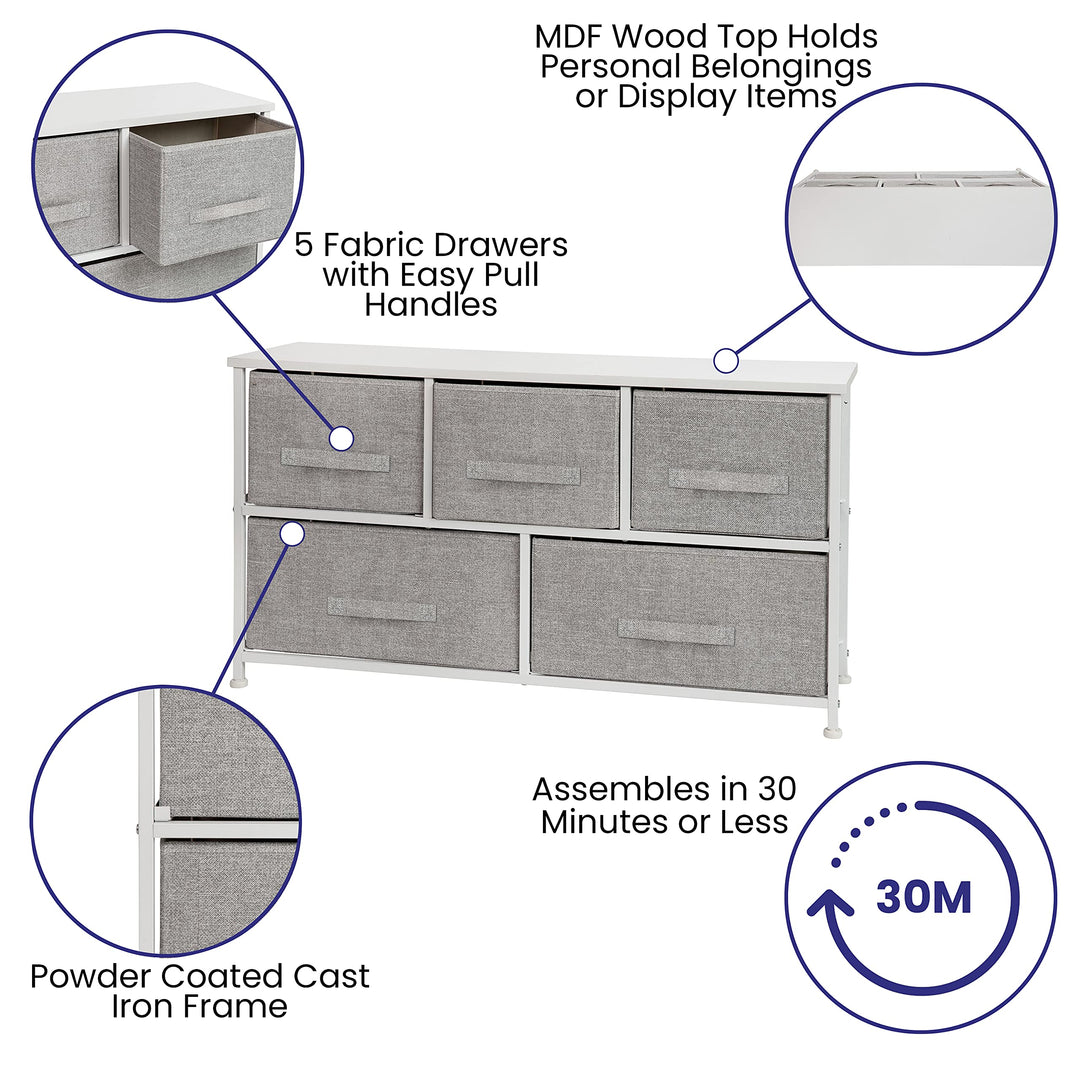 MDF Wood Top Holds Personal Belongings or Display Items

5 Fabric Drawers with Easy Pull Handles

Assembles in 30 Minutes or Less

30M

Powder Coated Cast Iron Frame